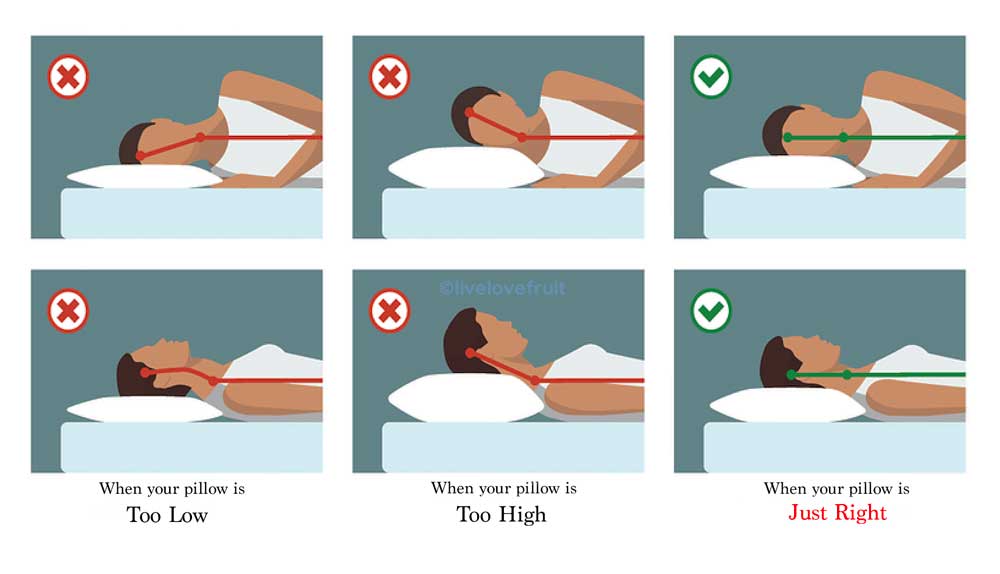 ©livelovefruit

When your pillow is
Too Low

When your pillow is
Too High

When your pillow is
Just Right